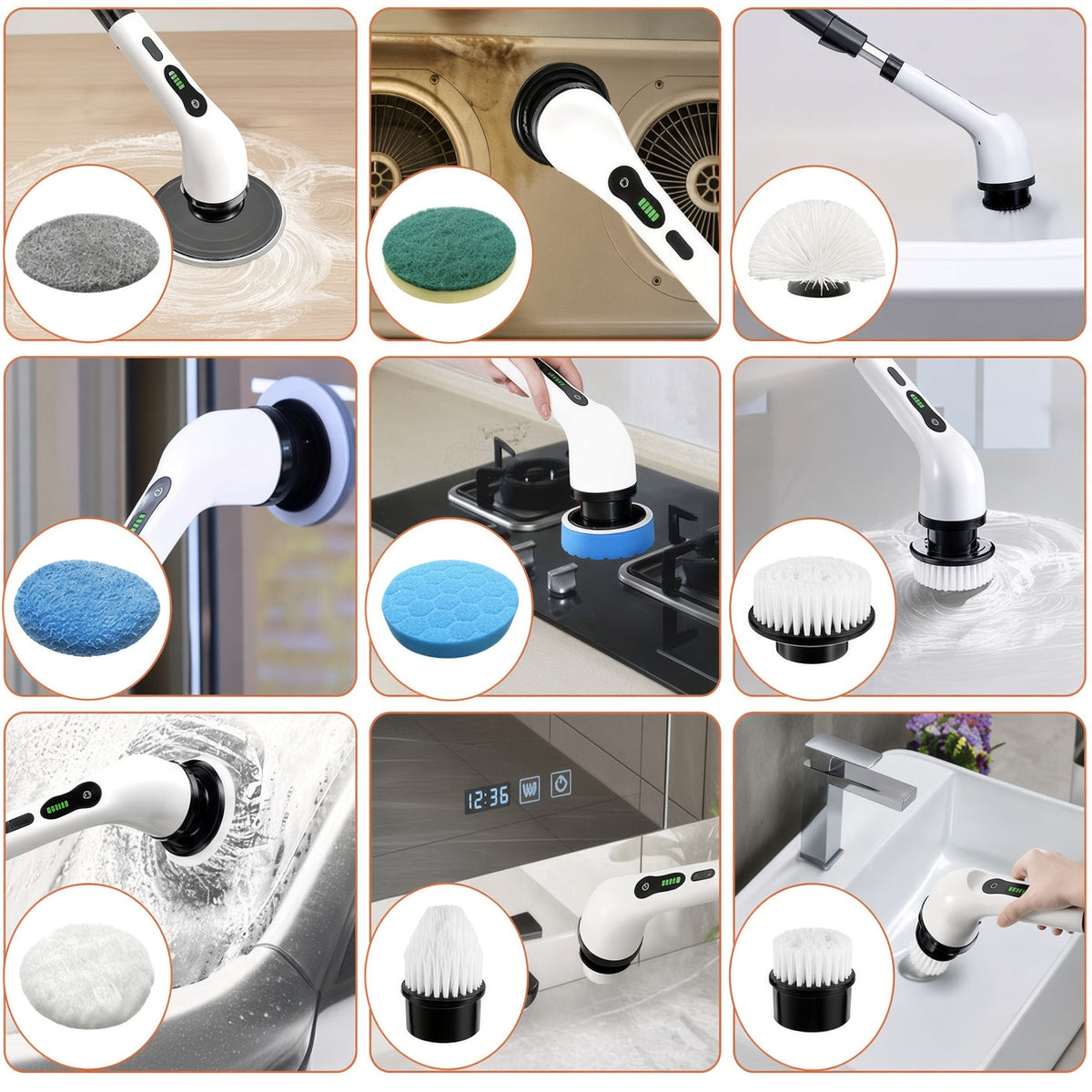 12:36